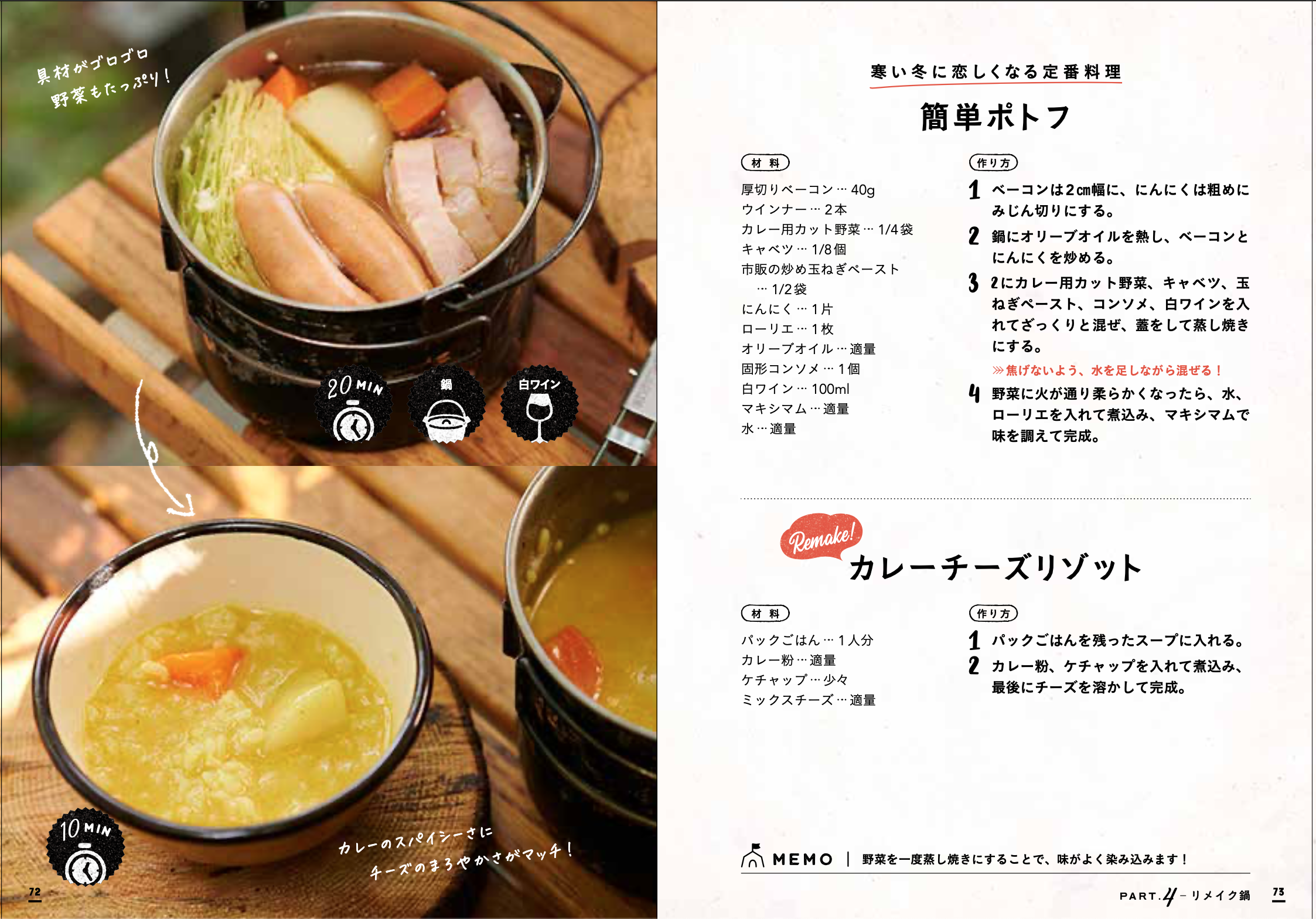 具材がゴロゴロ
野菜もたっぷり！

20 MIN

鍋

白ワイン

10 MIN

カレーのスパイシーさに
チーズのまろやかさがマッチ！

72

寒い冬に恋しくなる定番料理

簡単ポトフ

材料

厚切りベーコン … 40g
ウインナー … 2本
カレー用カット野菜 … 1/4袋
キャベツ … 1/8個
市販の炒め玉ねぎペースト … 1/2袋
にんにく … 1片
ローリエ … 1枚
オリーブオイル … 適量
固形コンソメ … 1個
白ワイン … 100ml
マキシマム … 適量
水 … 適量

作り方

1 ベーコンは2cm幅に、にんにくは粗めにみじん切りにする。
2 鍋にオリーブオイルを熱し、ベーコンとにんにくを炒める。
3 2にカレー用カット野菜、キャベツ、玉ねぎペースト、コンソメ、白ワインを入れてざっくりと混ぜ、蓋をして蒸し焼きにする。
≫焦げないよう、水を足しながら混ぜる！
4 野菜に火が通り柔らかくなったら、水、ローリエを入れて煮込み、マキシマムで味を調えて完成。

Remake!
カレーチーズリゾット

材料

パックごはん … 1人分
カレー粉 … 適量
ケチャップ … 少々
ミックスチーズ … 適量

作り方

1 パックごはんを残ったスープに入れる。
2 カレー粉、ケチャップを入れて煮込み、最後にチーズを溶かして完成。

MEMO | 野菜を一度蒸し焼きにすることで、味がよく染み込みます！

PART.4 − リメイク鍋 73